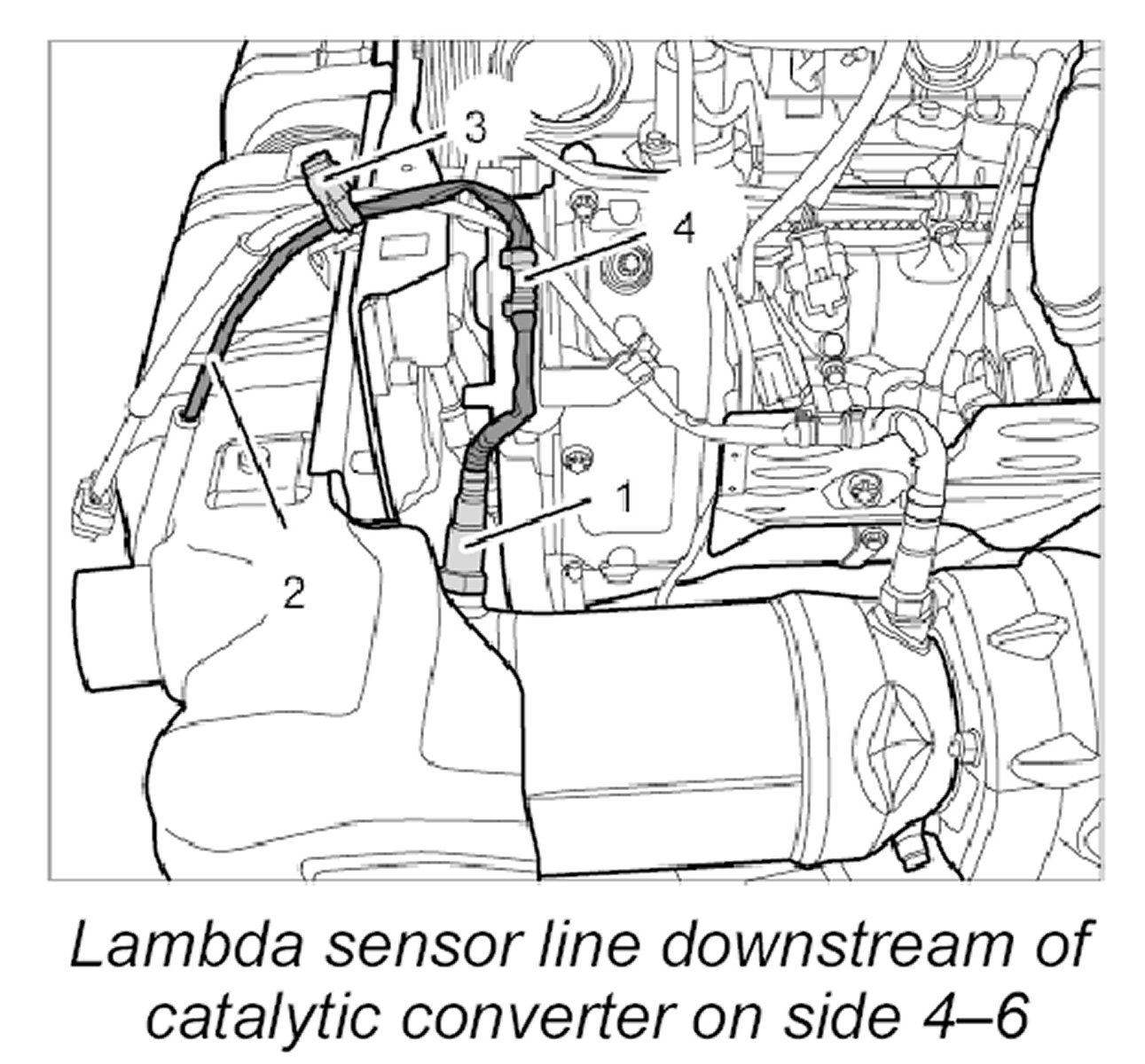 3
4
1
2

Lambda sensor line downstream of catalytic converter on side 4–6