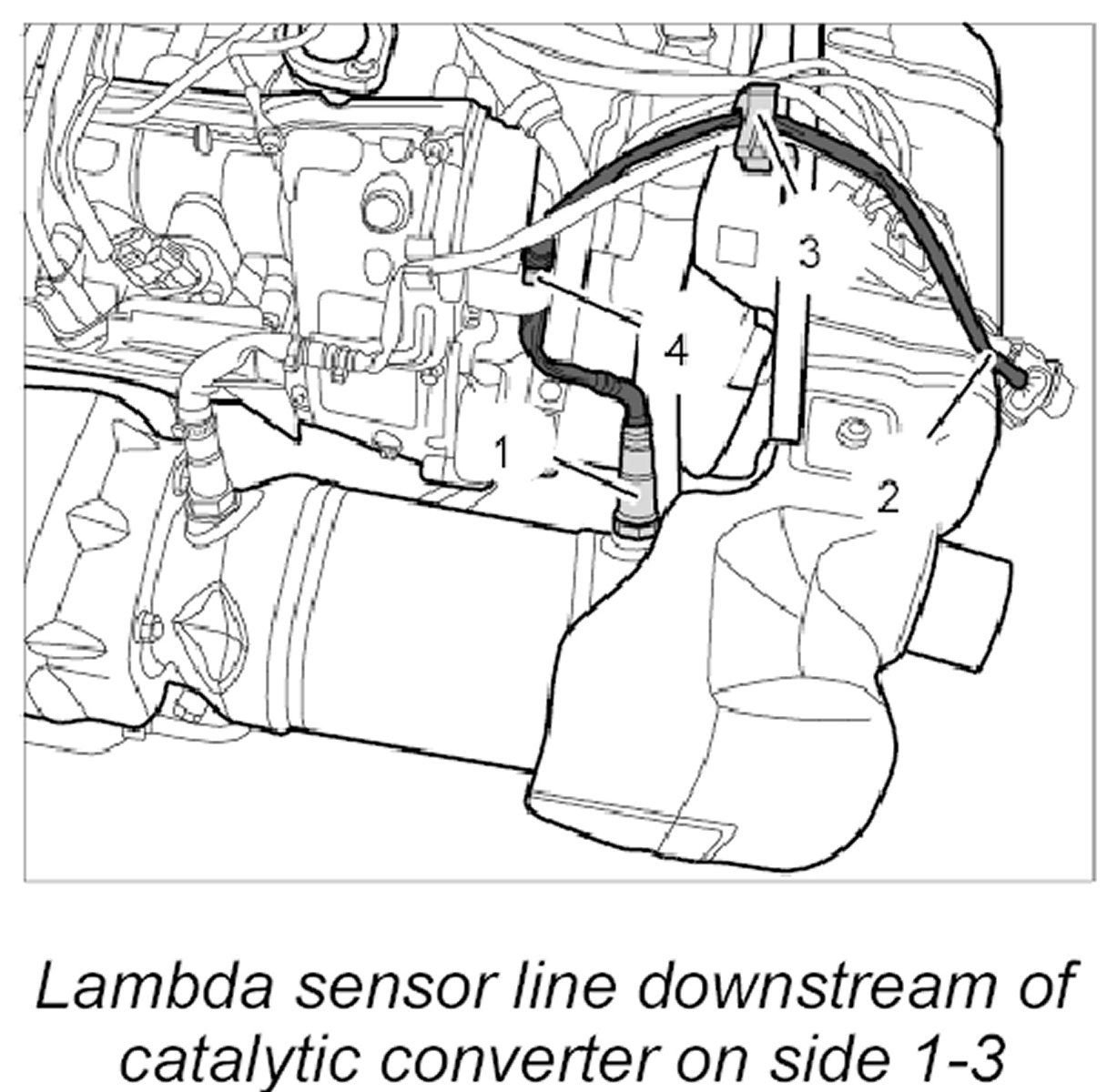 3

4

1

2

Lambda sensor line downstream of catalytic converter on side 1-3