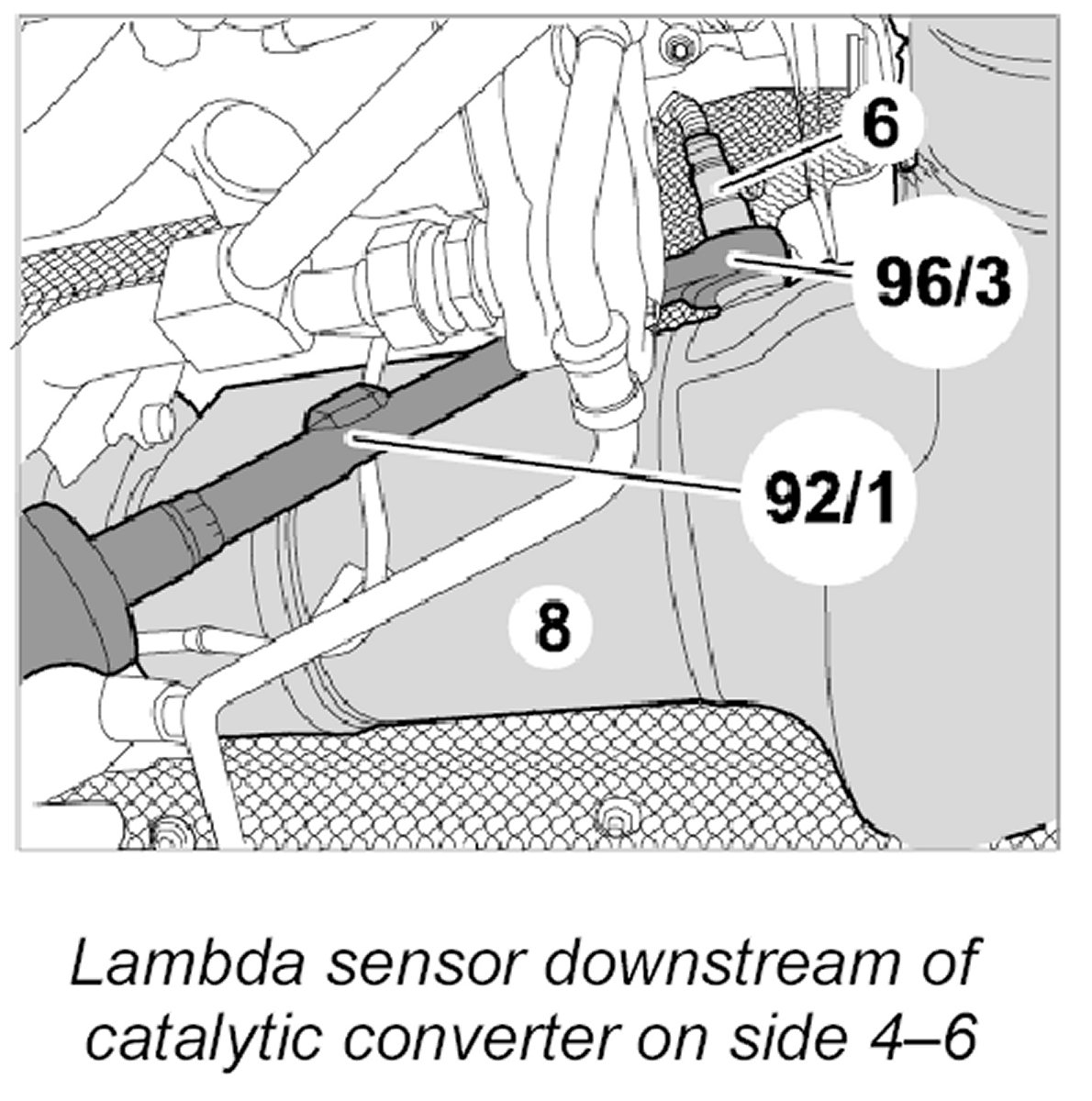 6

96/3

92/1

8

Lambda sensor downstream of catalytic converter on side 4–6