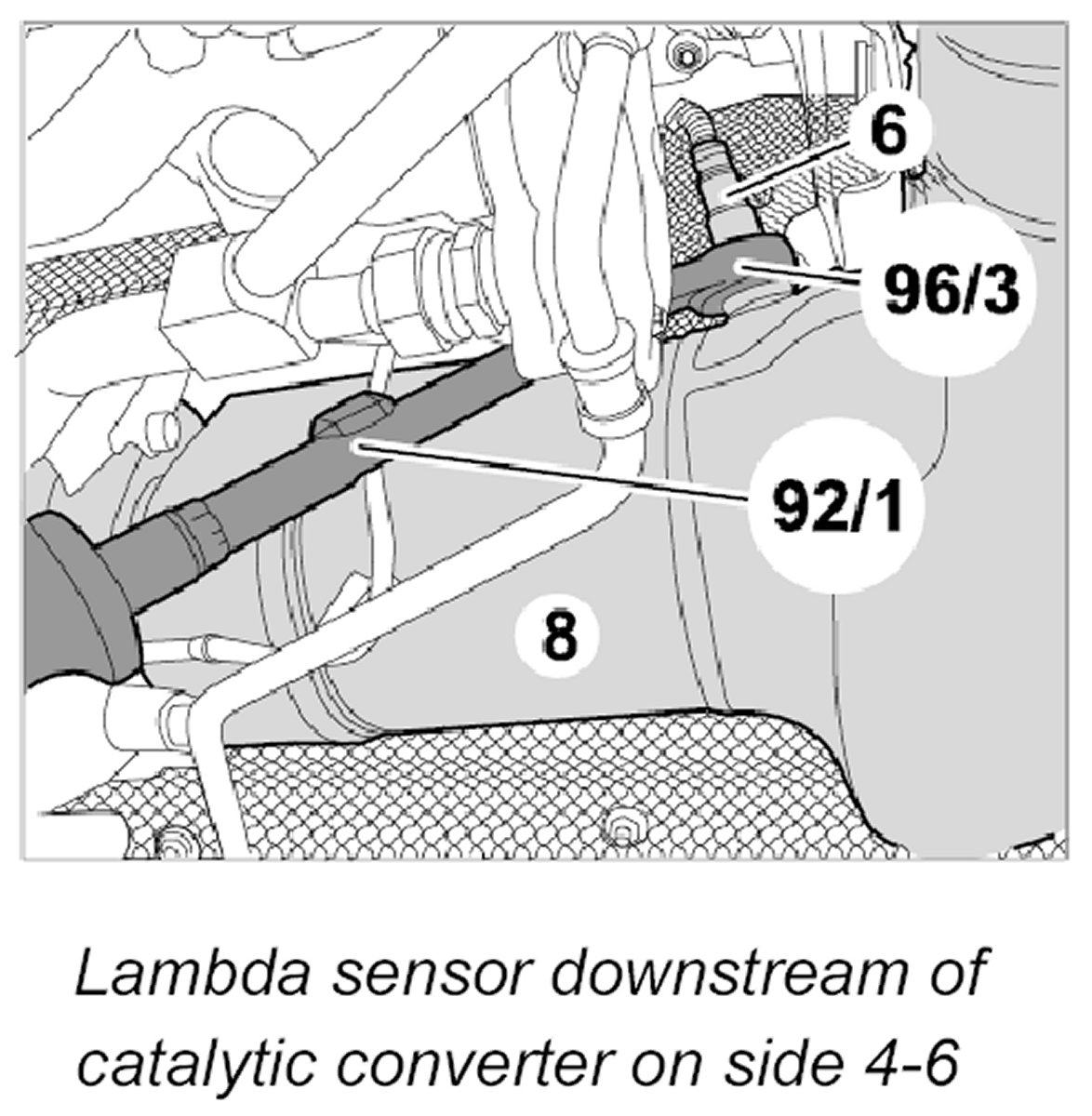 6

96/3

92/1

8

Lambda sensor downstream of catalytic converter on side 4-6