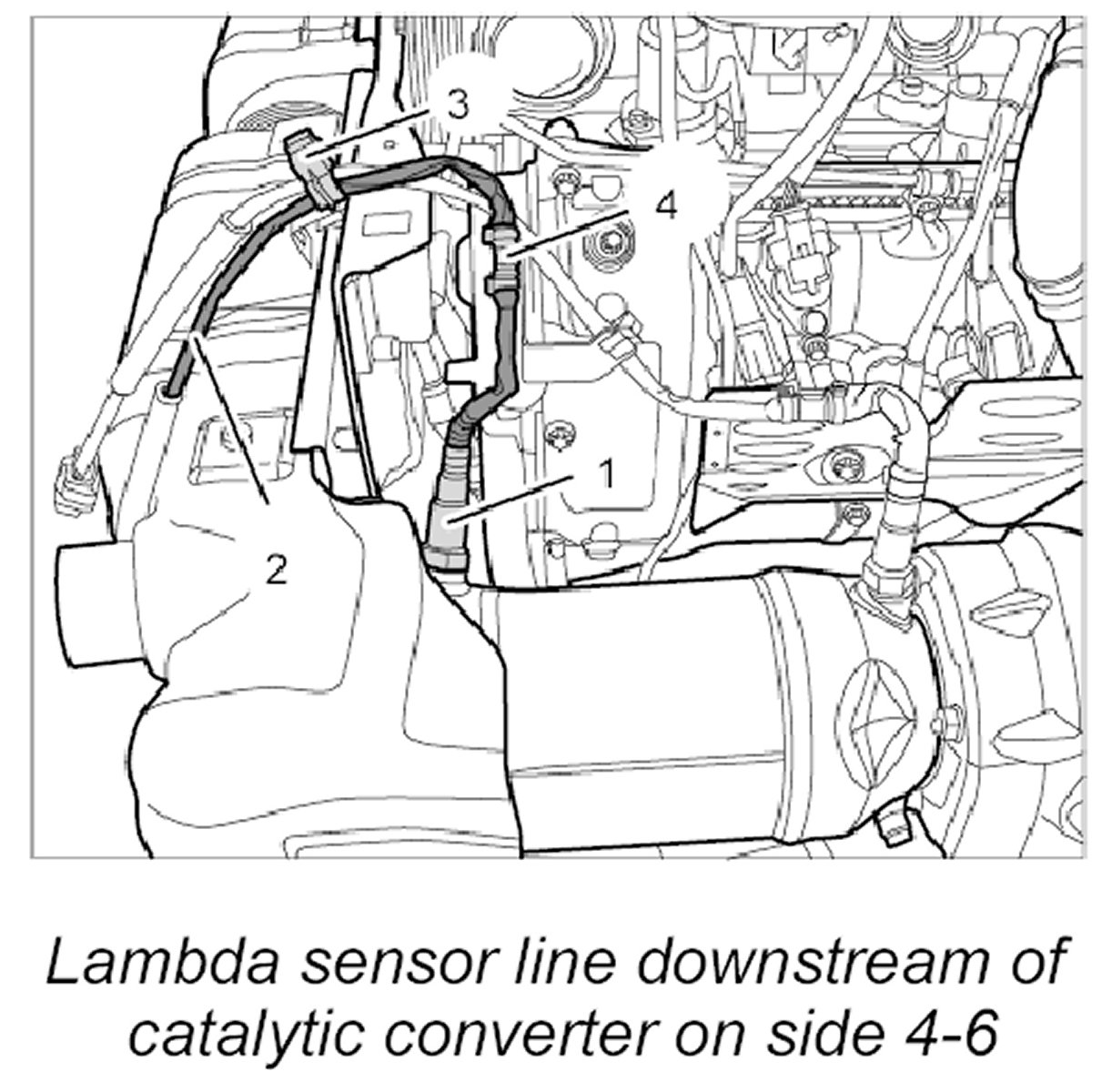 3
4
1
2

Lambda sensor line downstream of catalytic converter on side 4-6