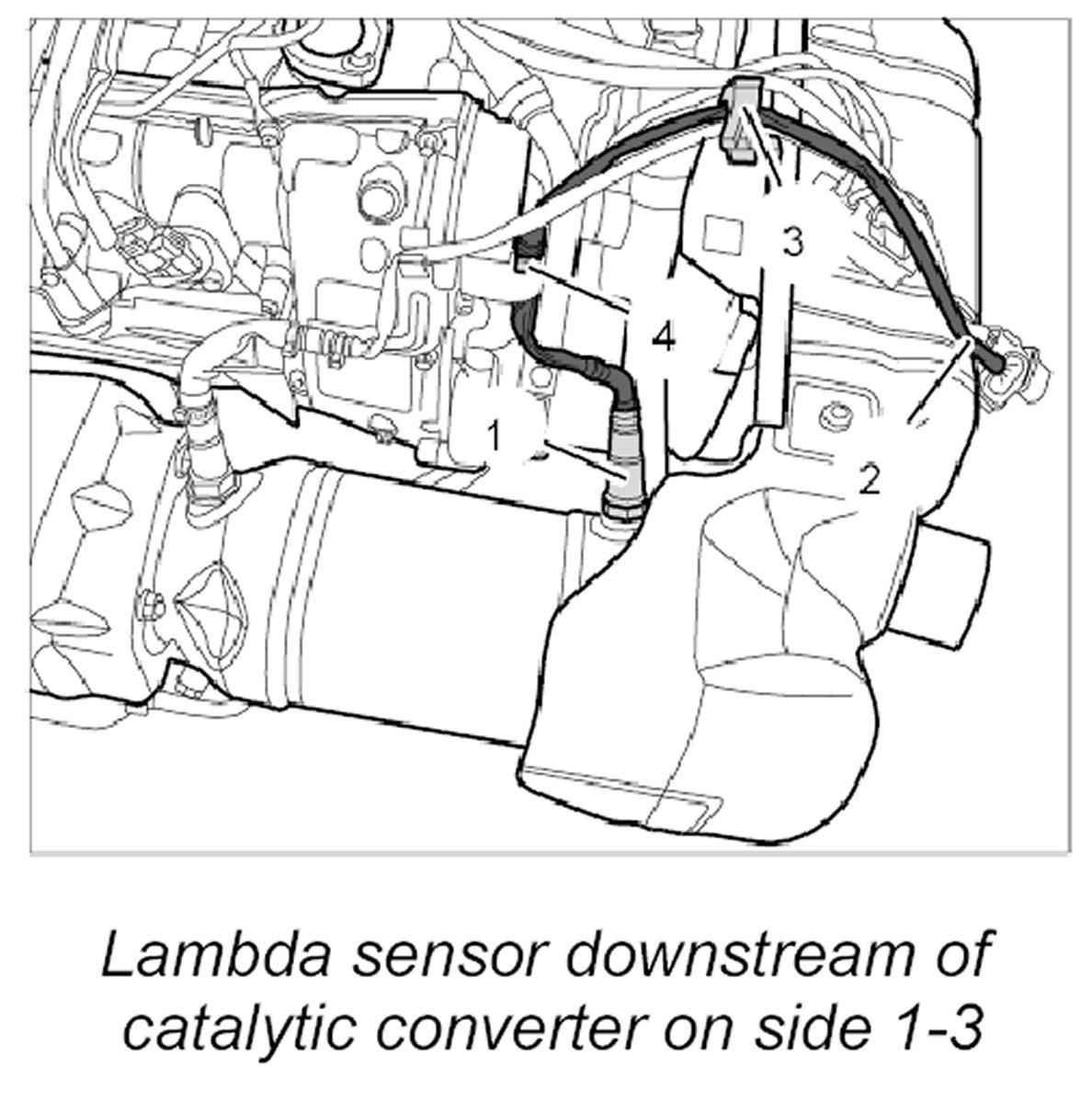 3

4

1

2

Lambda sensor downstream of catalytic converter on side 1-3