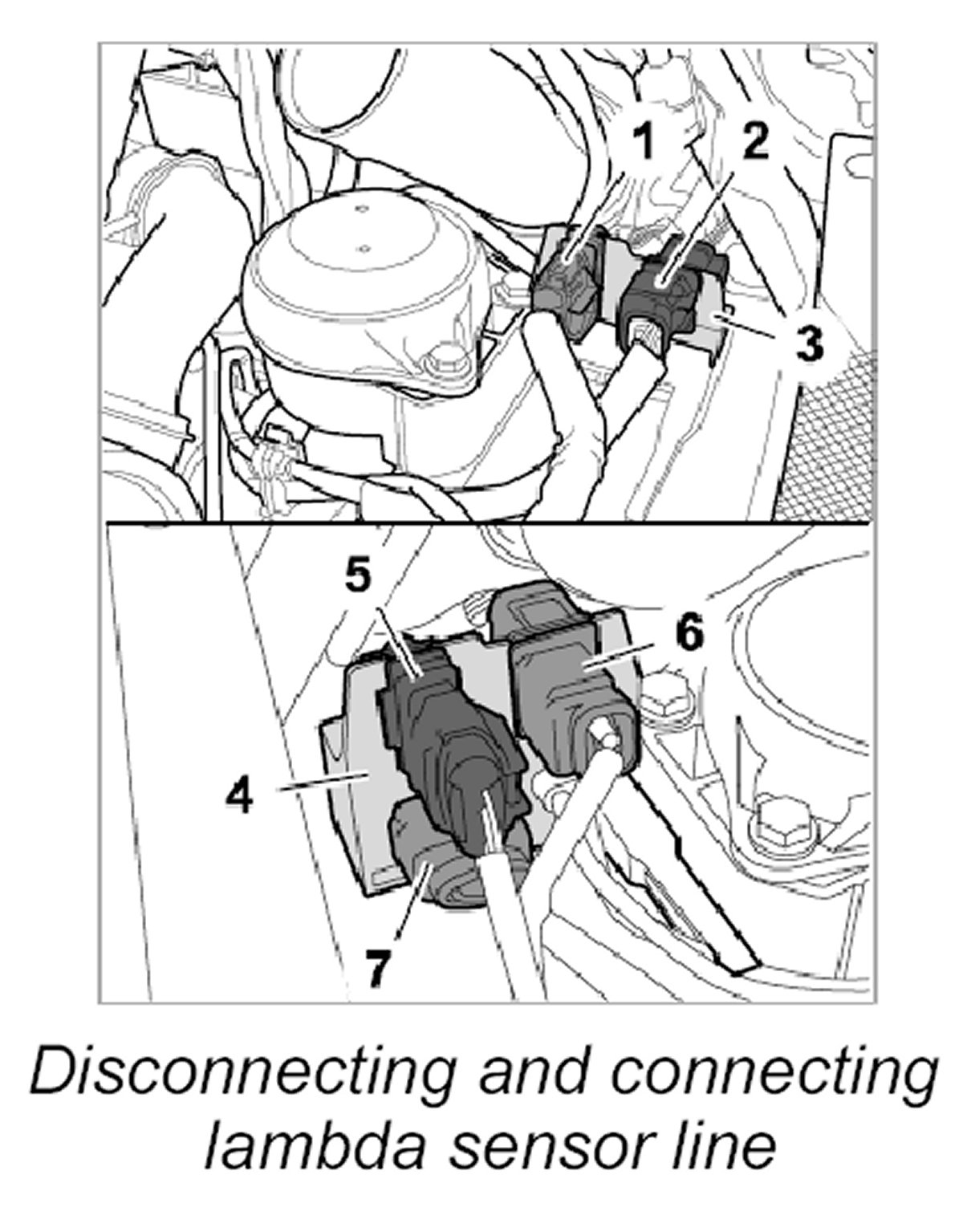 1
2
3
5
6
4
7

Disconnecting and connecting lambda sensor line