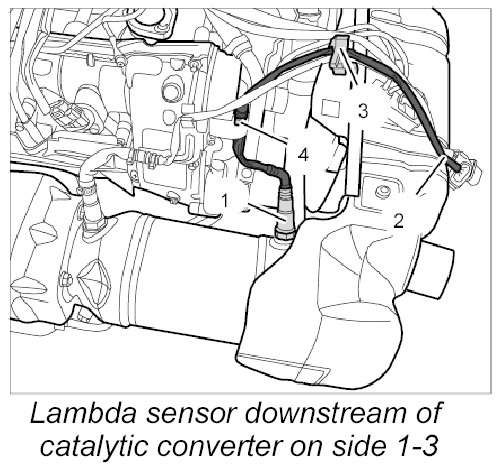 3

4

1

2

Lambda sensor downstream of catalytic converter on side 1-3