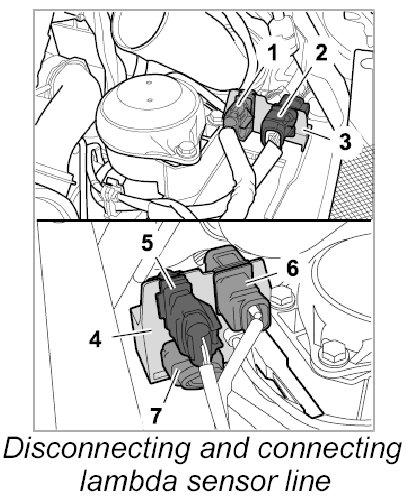 1
2
3
5
6
4
7

Disconnecting and connecting lambda sensor line