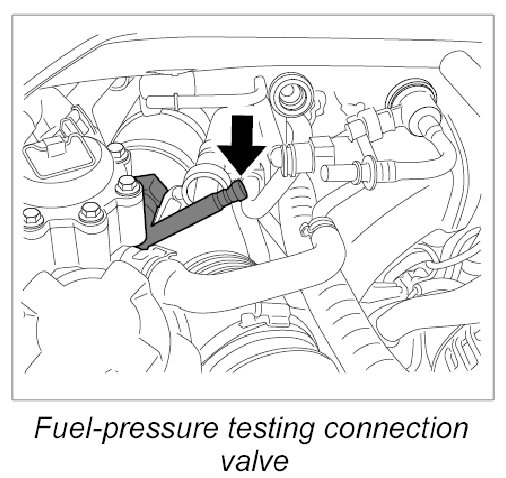 Fuel-pressure testing connection valve