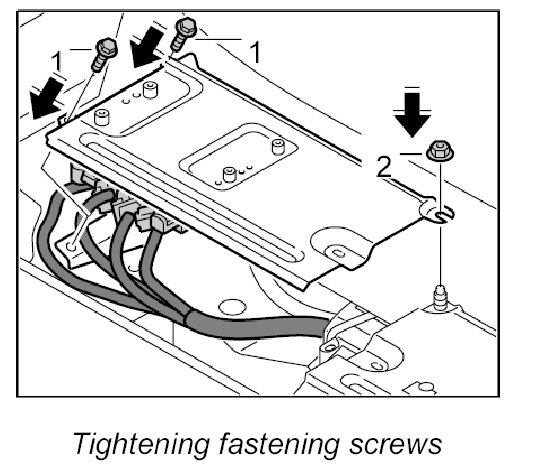 1
1
2

Tightening fastening screws