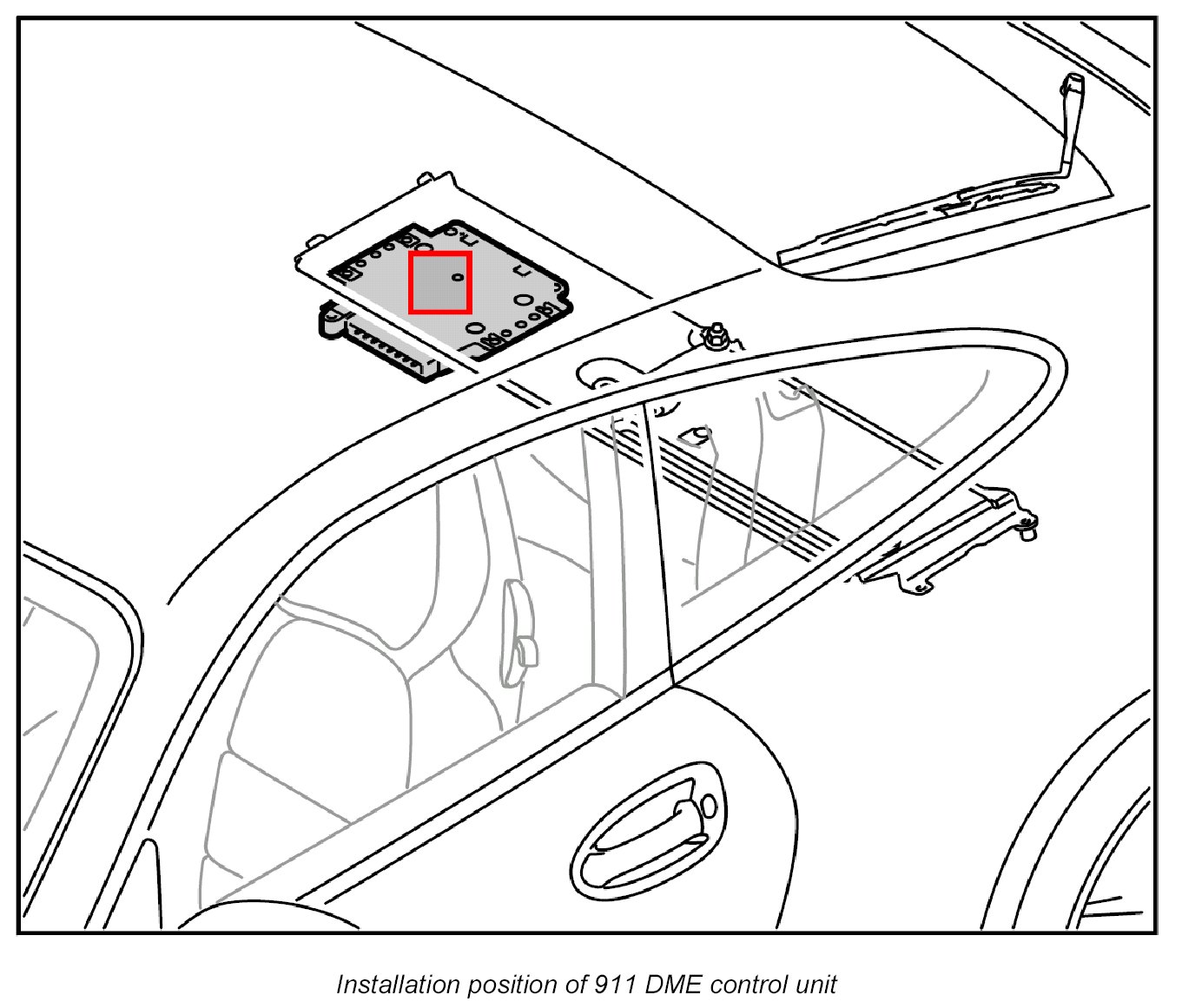 Installation position of 911 DME control unit