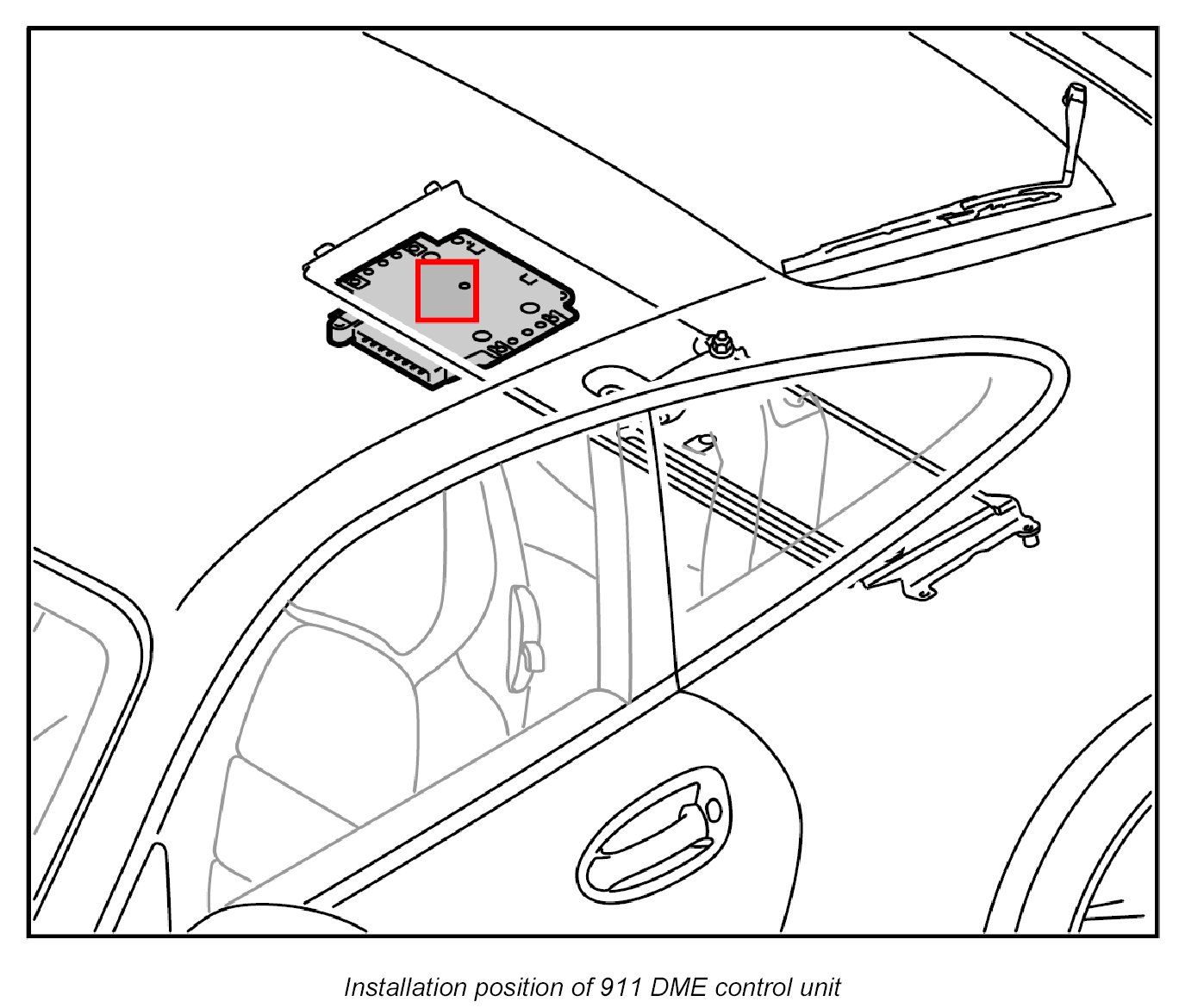 Installation position of 911 DME control unit