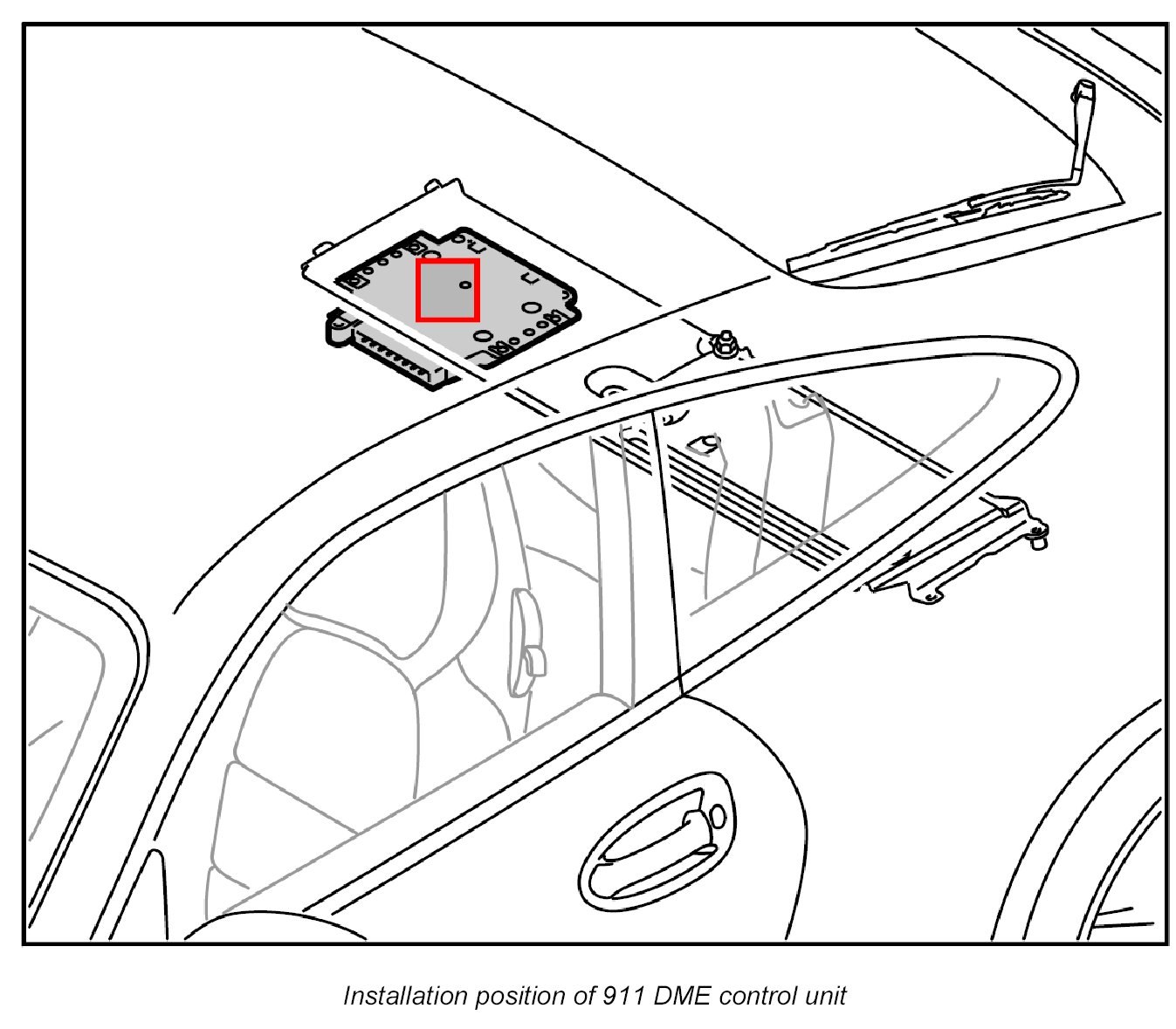 Installation position of 911 DME control unit