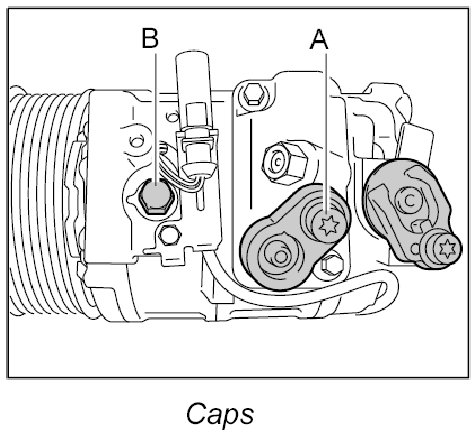 B

A

C

C

Caps