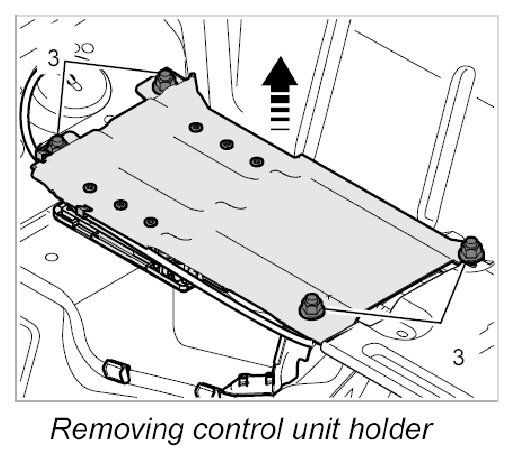 3

3

Removing control unit holder