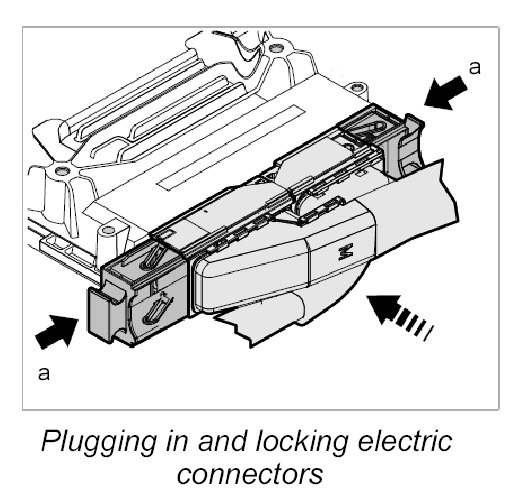 a

a

Plugging in and locking electric connectors