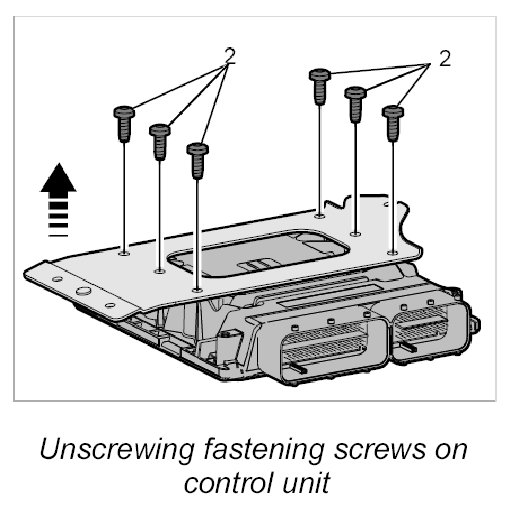 2

2

Unscrewing fastening screws on control unit