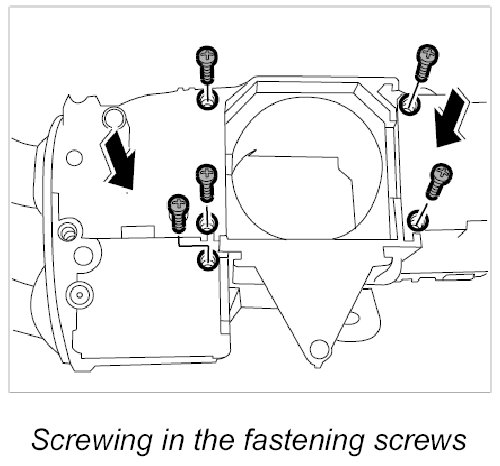 Screwing in the fastening screws