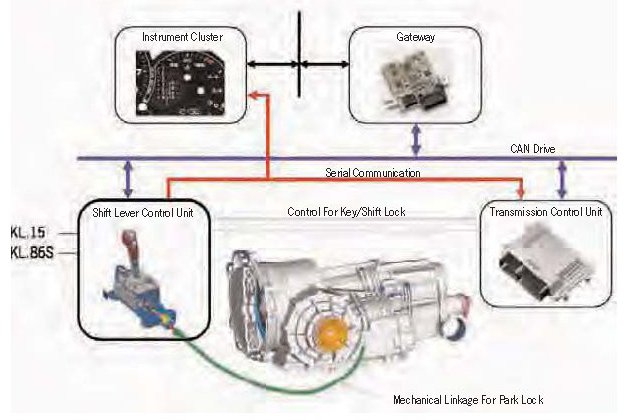 Instrument Cluster

Gateway

CAN Drive

Serial Communication

Shift Lever Control Unit

Control For Key/Shift Lock

Transmission Control Unit

KL.15

KL.86S

Mechanical Linkage For Park Lock