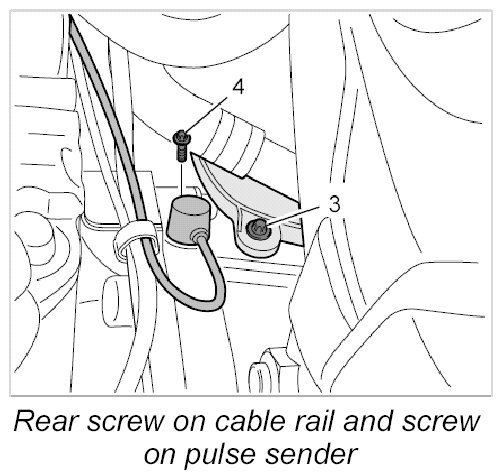 4

3

Rear screw on cable rail and screw on pulse sender