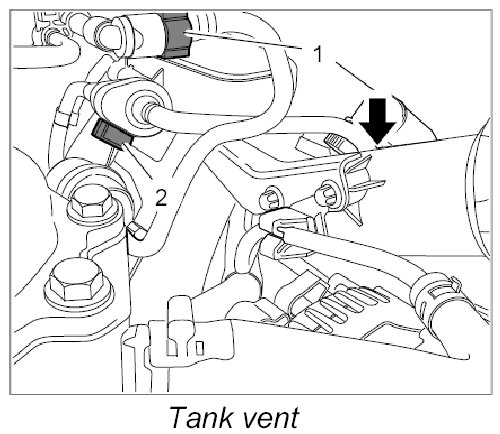 1

2

Tank vent