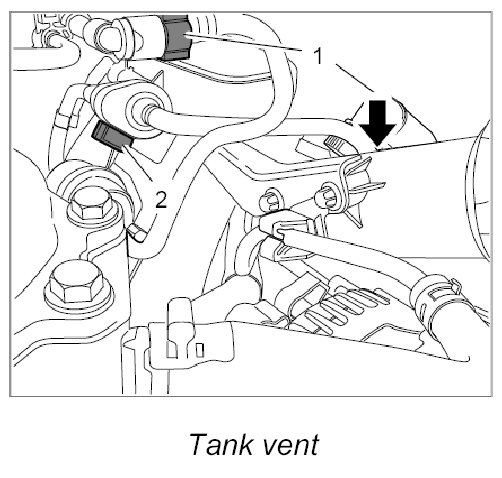 1
2
Tank vent