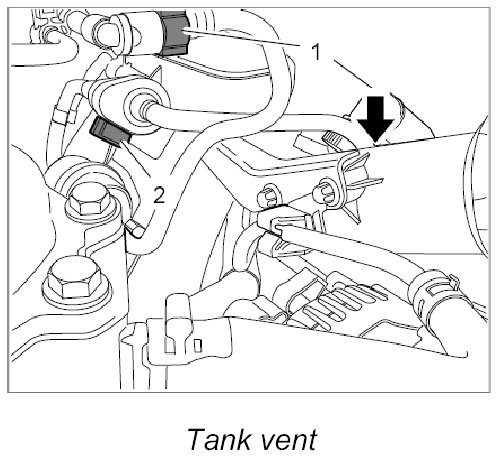 1

2

Tank vent