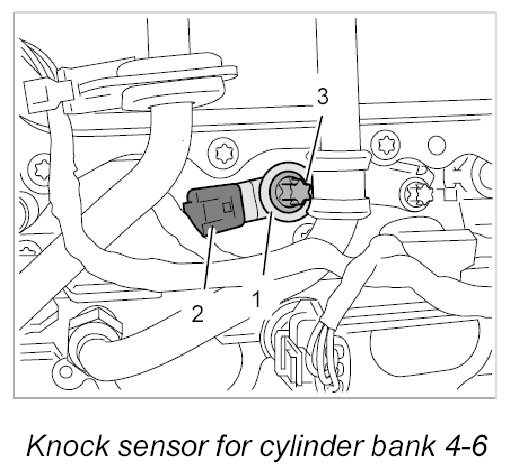 3
2
1
Knock sensor for cylinder bank 4-6