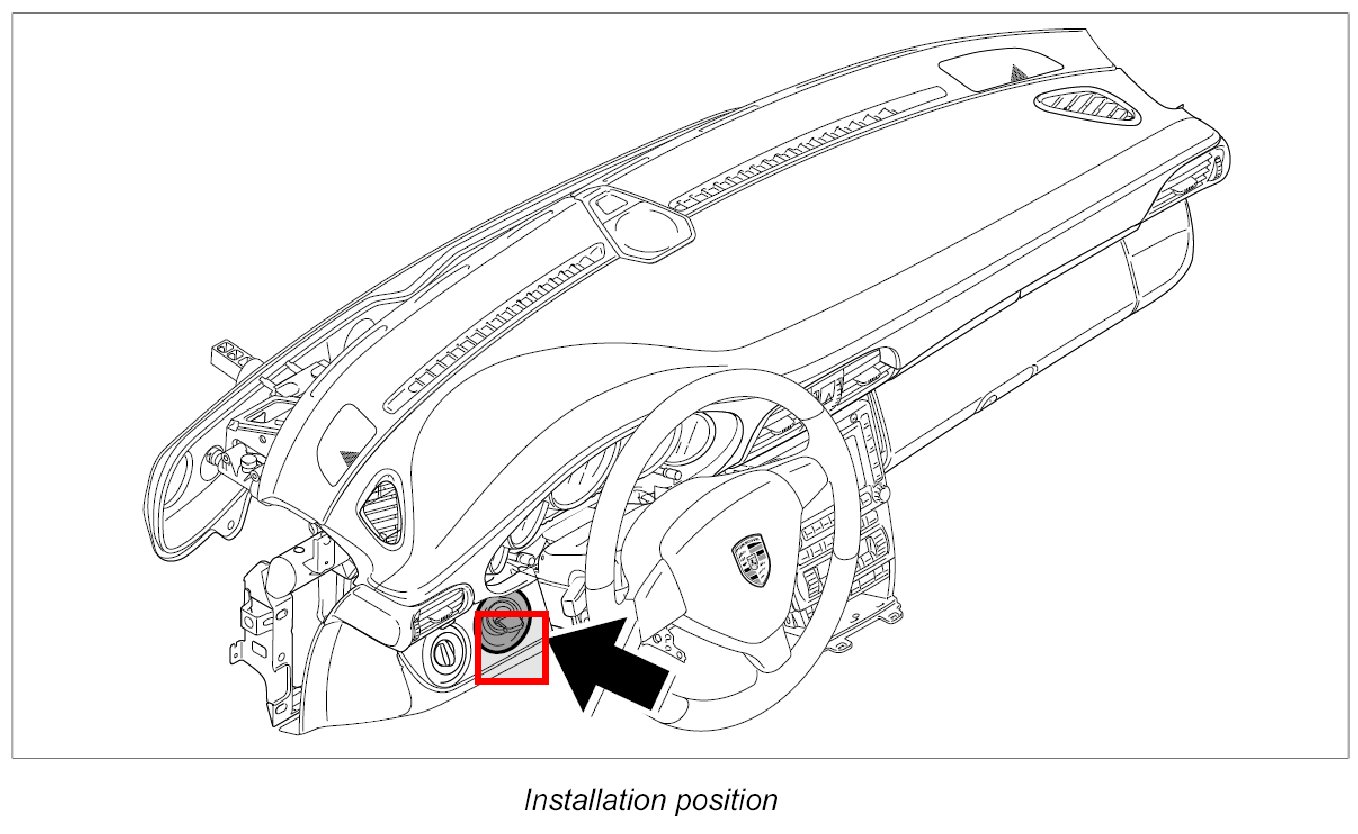 Installation position