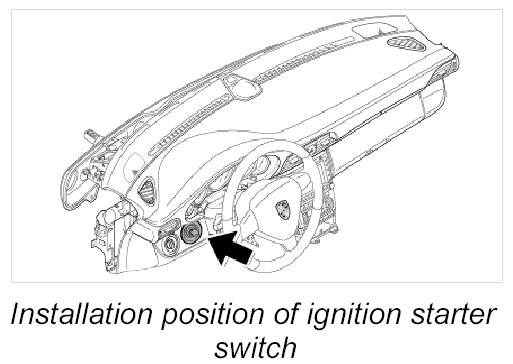 Installation position of ignition starter switch