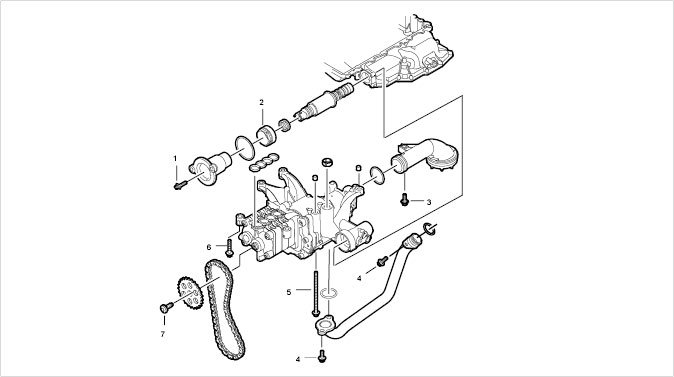 2
1
3
6
4
5
7
4