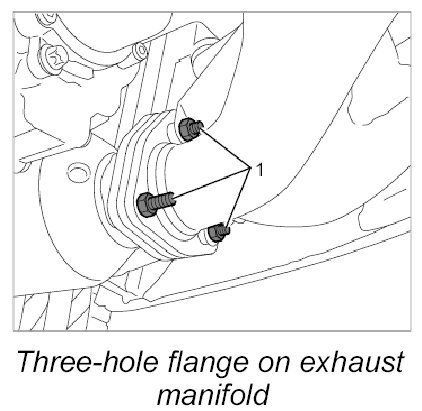 1

Three-hole flange on exhaust manifold