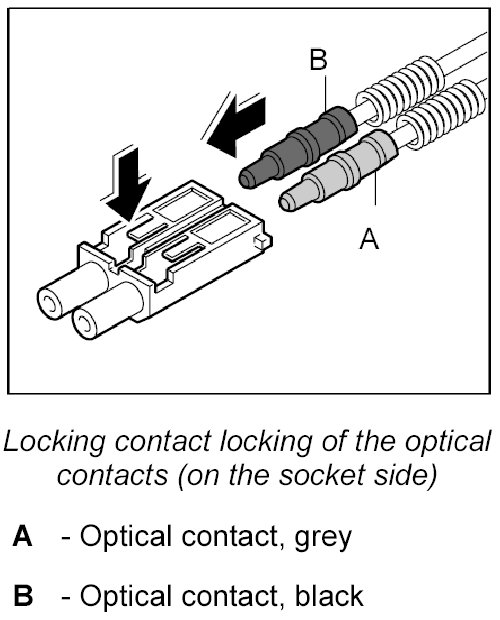 B

A

Locking contact locking of the optical contacts (on the socket side)

A - Optical contact, grey

B - Optical contact, black