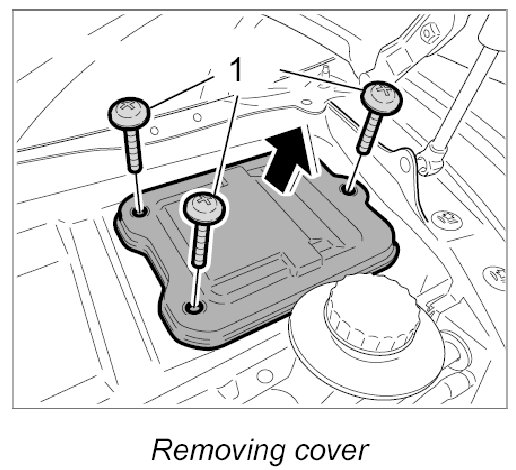 1

Removing cover