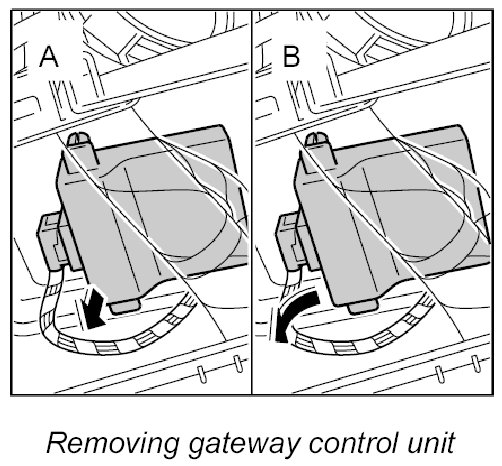 A

B

Removing gateway control unit