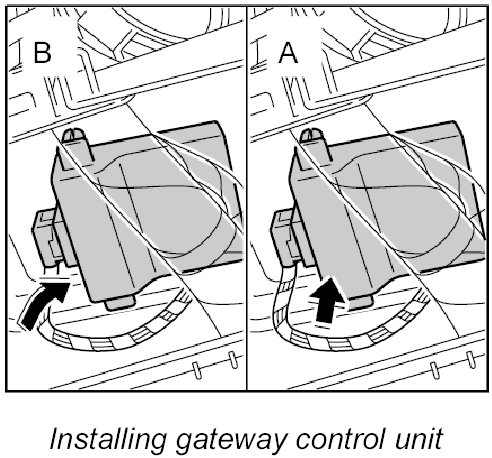 B

A

Installing gateway control unit