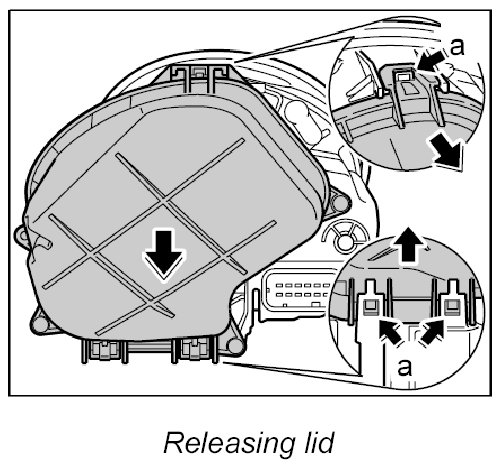 a

a

Releasing lid