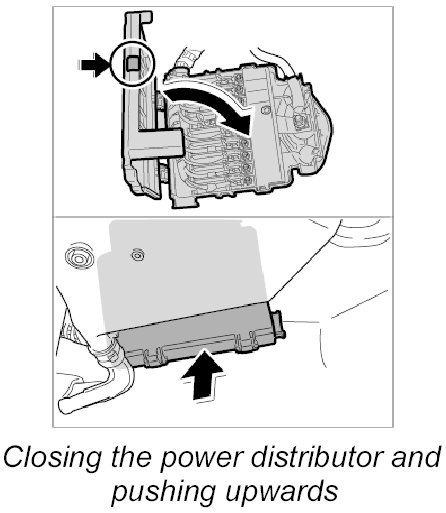 Closing the power distributor and pushing upwards