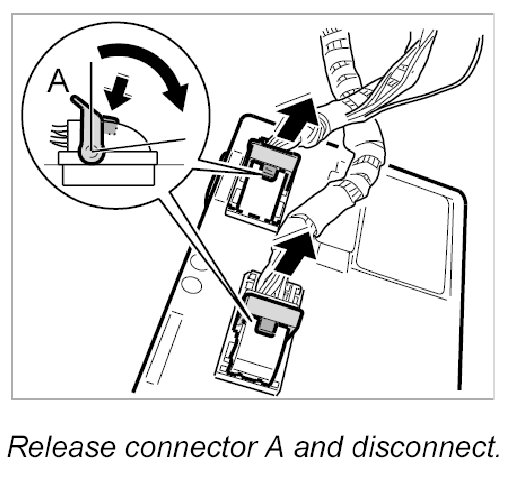 A

Release connector A and disconnect.