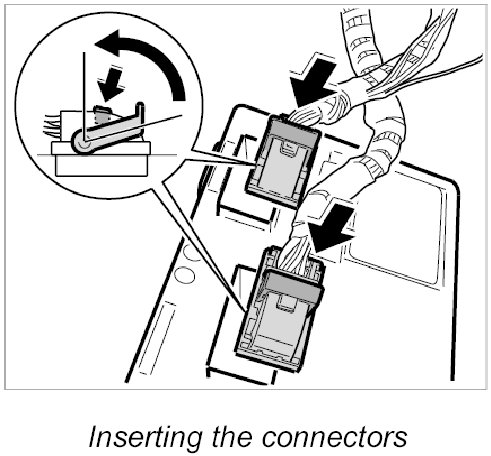 Inserting the connectors