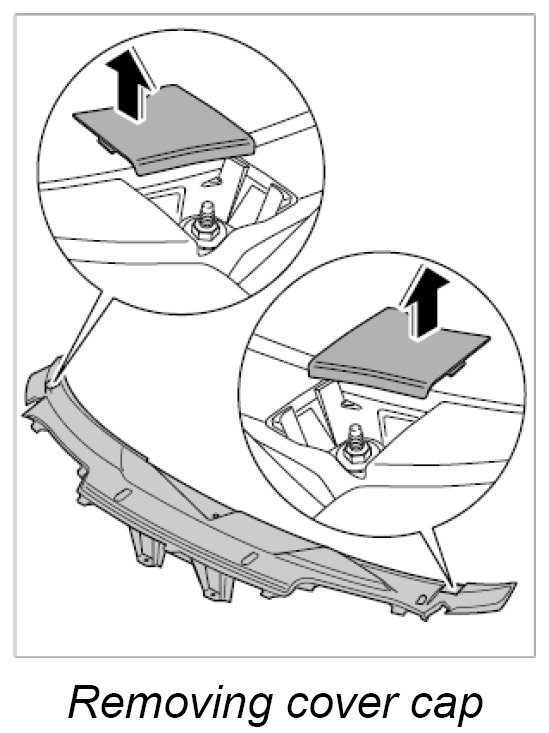 Removing cover cap