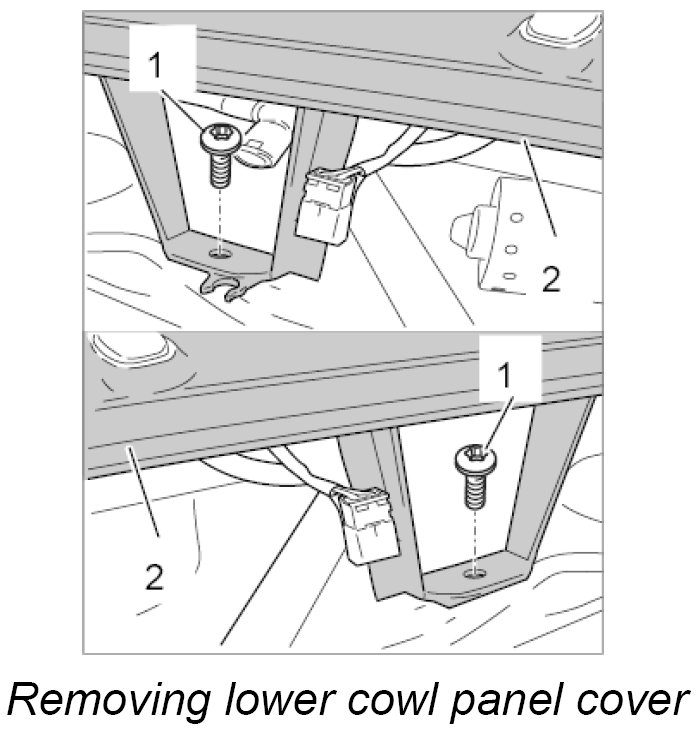 1

2

1

2

Removing lower cowl panel cover