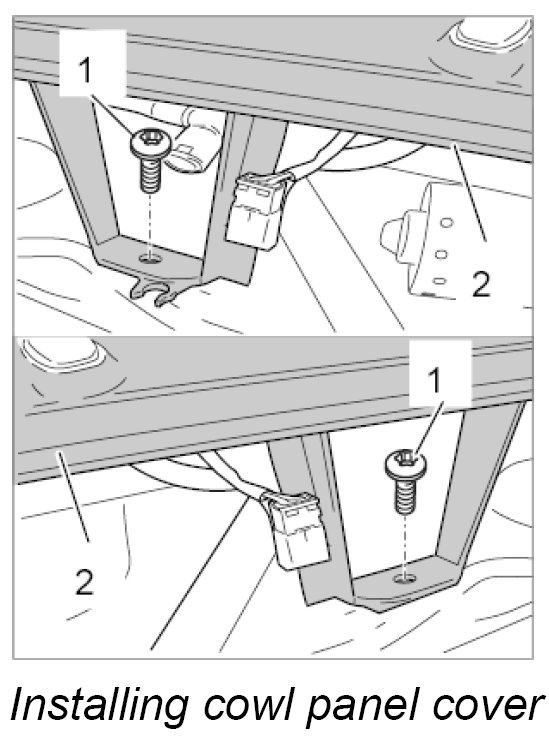 1
2
1
2
Installing cowl panel cover