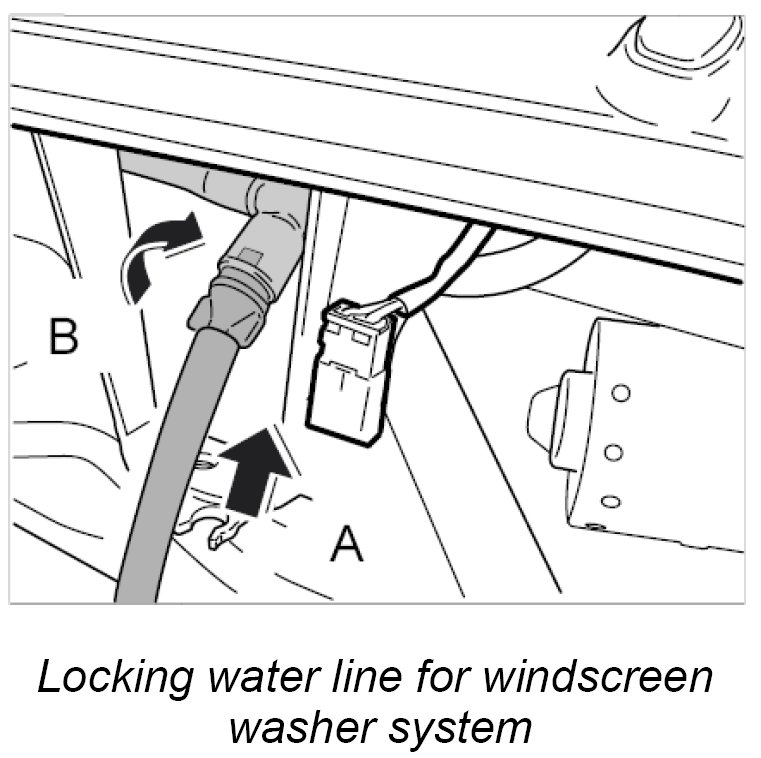 B

A

Locking water line for windscreen washer system