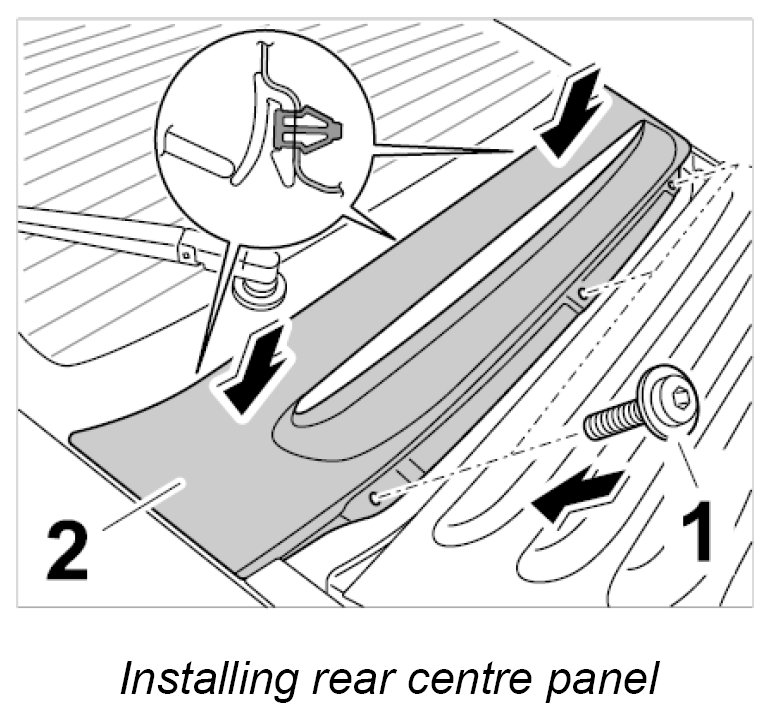 2

1

Installing rear centre panel