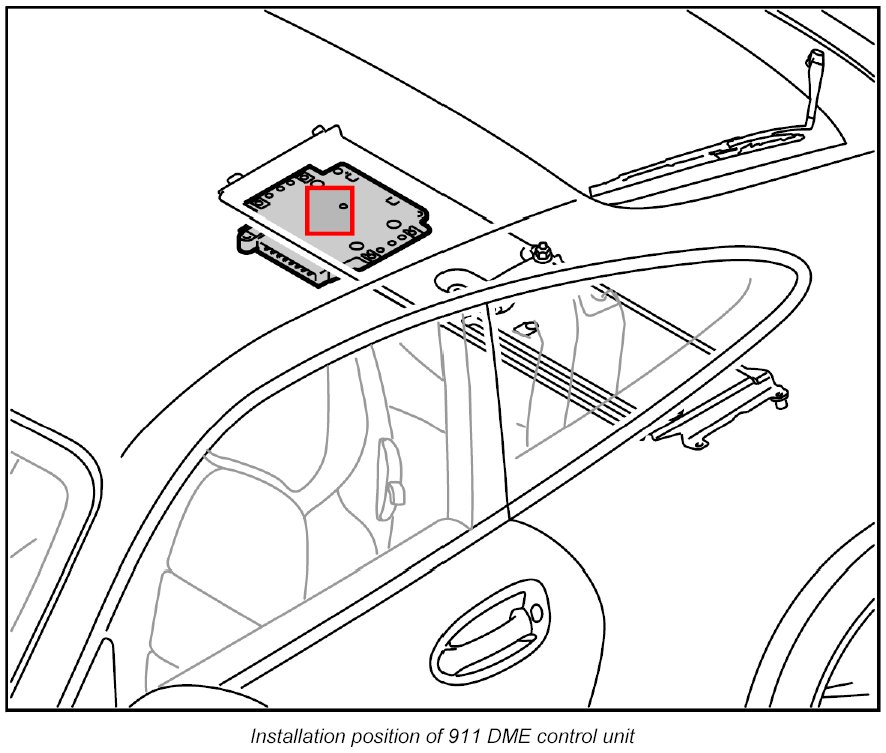 Installation position of 911 DME control unit