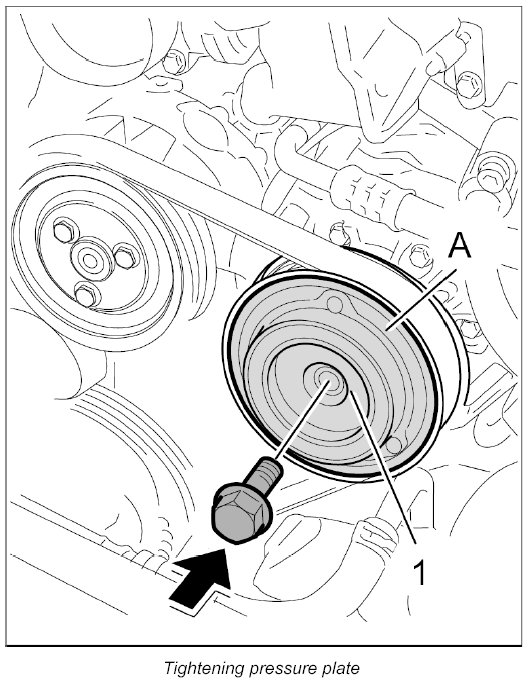 A

1

Tightening pressure plate