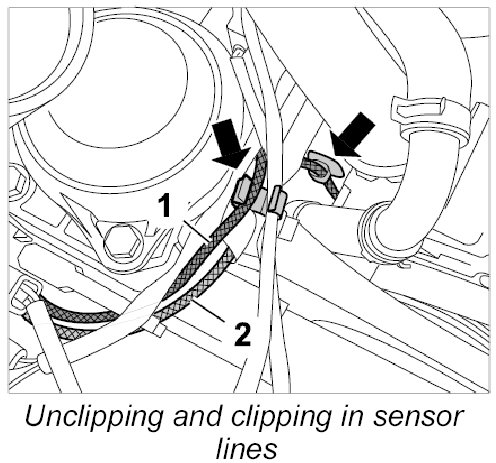 1

2

Unclipping and clipping in sensor lines