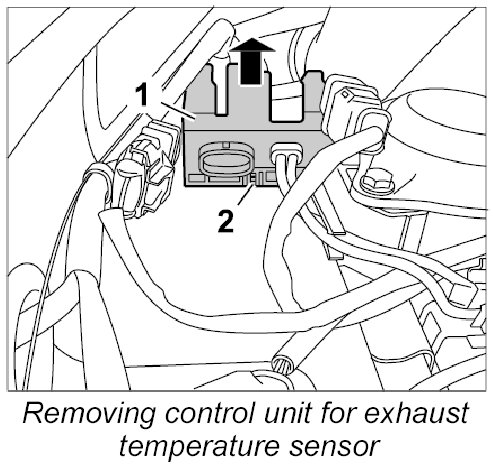 1

2

Removing control unit for exhaust temperature sensor