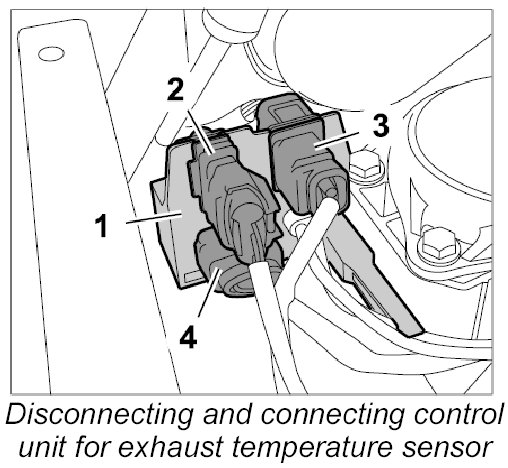 2
3
1
4

Disconnecting and connecting control unit for exhaust temperature sensor