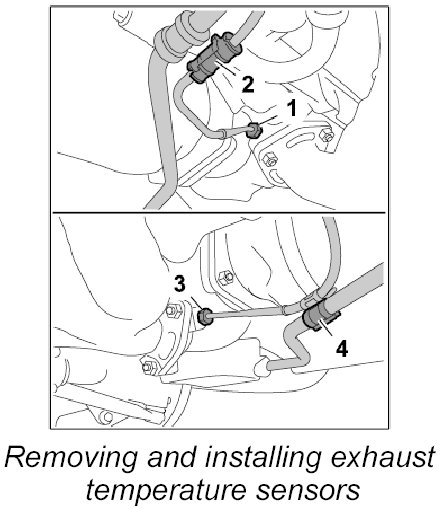 2
1
3
4

Removing and installing exhaust temperature sensors