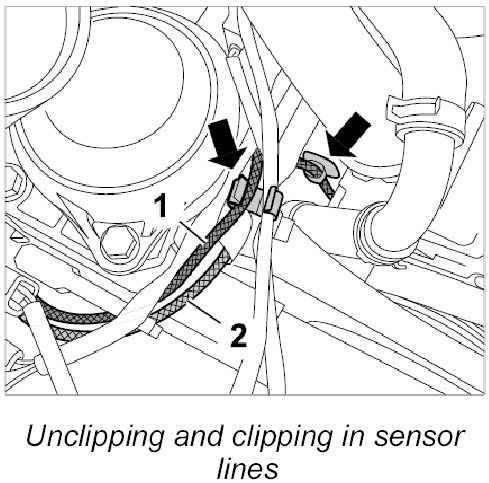 1

2

Unclipping and clipping in sensor lines