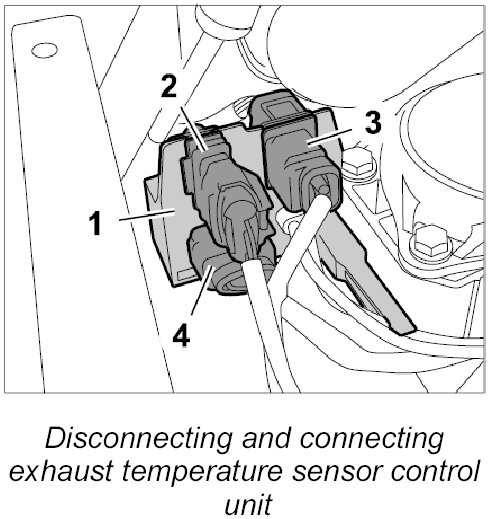 2
3
1
4

Disconnecting and connecting exhaust temperature sensor control unit